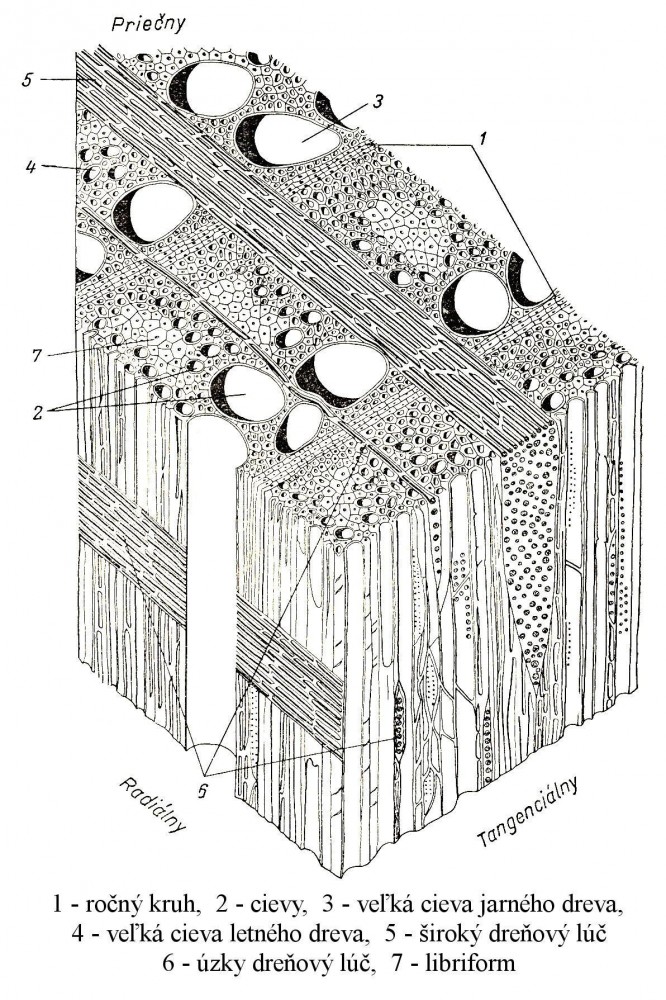 Priečny

5

3

1

4

7

2

6

Radiálny

Tangenciálny

1 - ročný kruh, 2 - cievy, 3 - veľká cieva jarného dreva, 4 - veľká cieva letného dreva, 5 - široký dreňový lúč 6 - úzky dreňový lúč, 7 - libriform